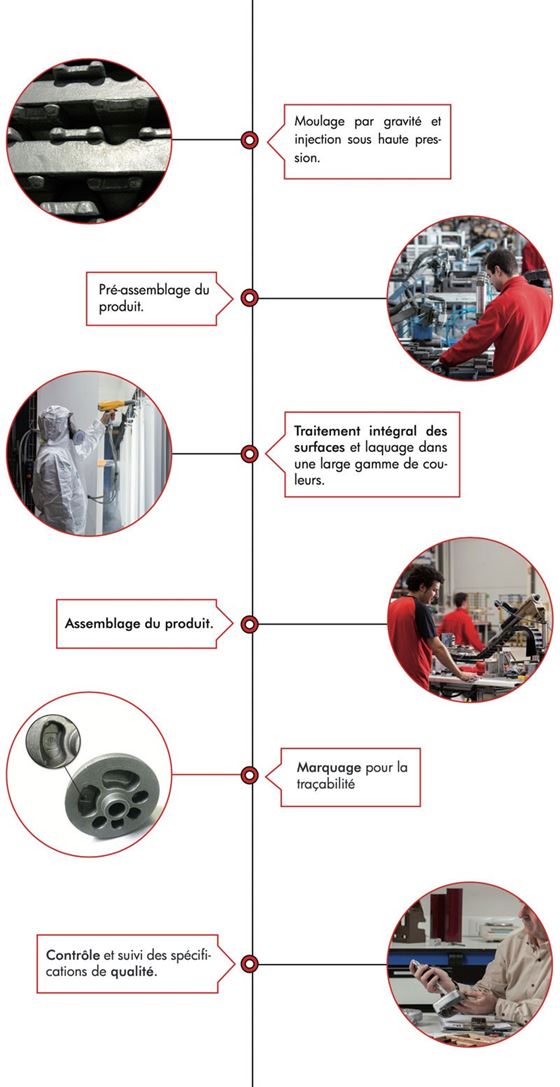 Moulage par gravité et injection sous haute pression.

Pré-assemblage du produit.

Traitement intégral des surfaces et laquage dans une large gamme de couleurs.

Assemblage du produit.

Marquage pour la traçabilité

Contrôle et suivi des spécifications de qualité.