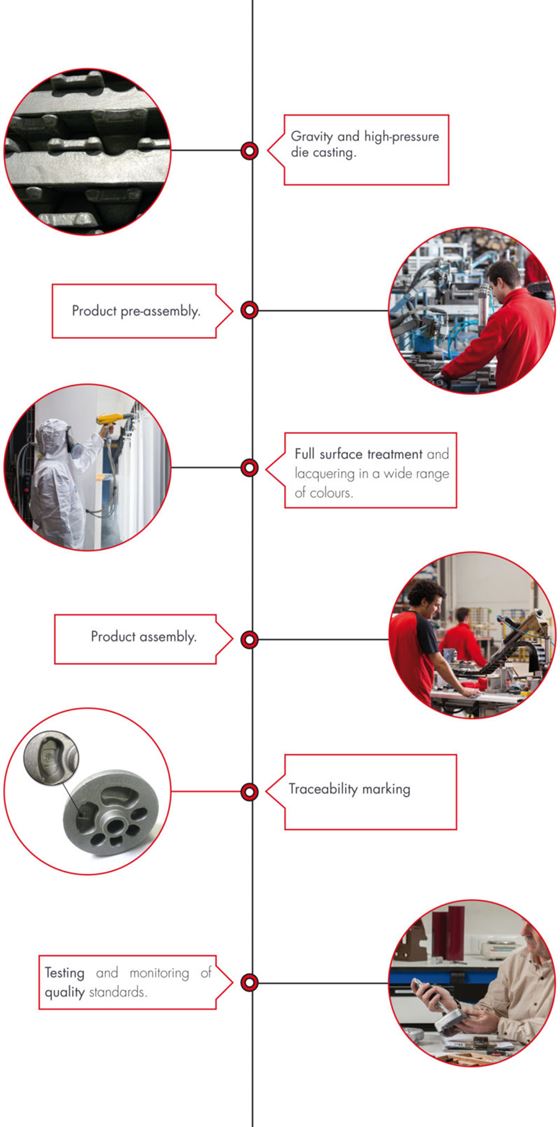 Gravity and high-pressure die casting.

Product pre-assembly.

Full surface treatment and lacquering in a wide range of colours.

Product assembly.

Traceability marking

Testing and monitoring of quality standards.